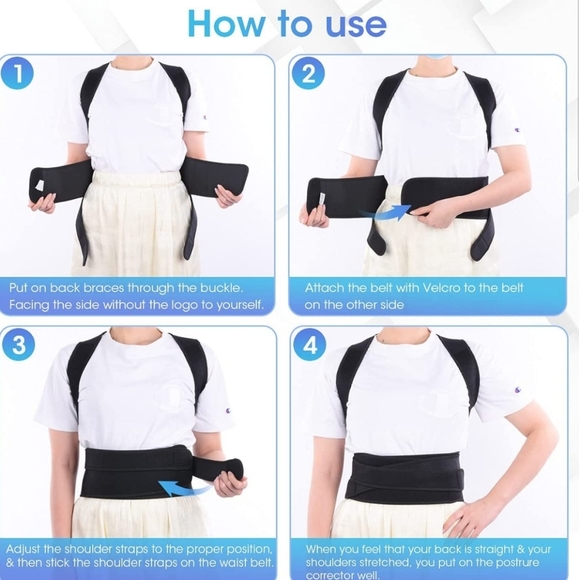 How to use

1

Put on back braces through the buckle. Facing the side without the logo to yourself.

2

Attach the belt with Velcro to the belt on the other side

3

Adjust the shoulder straps to the proper position, & then stick the shoulder straps on the waist belt.

4

When you feel that your back is straight & your shoulders stretched, you put on the postrure corrector well.